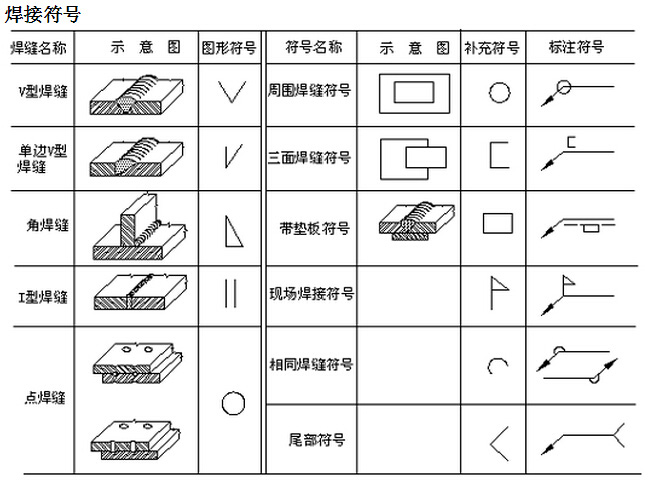 焊接符号

| 焊缝名称 | 示 意 图 | 图形符号 |
|---|---|---|
| V型焊缝 | | |
| 单边V型焊缝 | | |
| 角焊缝 | | |
| I型焊缝 | | |
| 点焊缝 | | |

| 符号名称 | 示 意 图 | 补充符号 | 标注符号 |
|---|---|---|---|
| 周围焊缝符号 | | | |
| 三面焊缝符号 | | | |
| 带垫板符号 | | | |
| 现场焊接符号 | | | |
| 相同焊缝符号 | | | |
| 尾部符号 | | | |