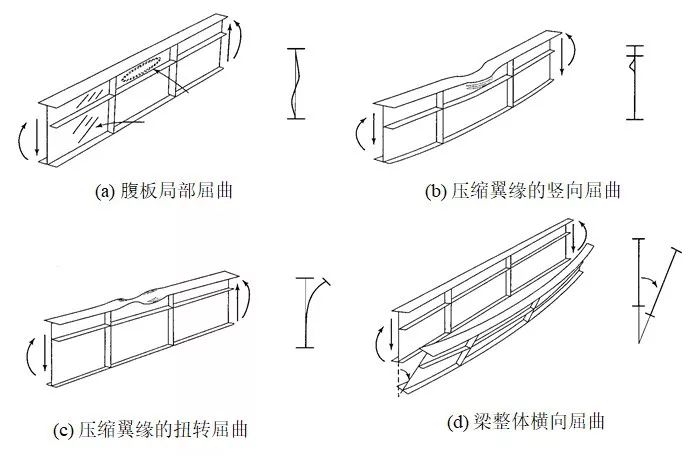 (a) 腹板局部屈曲

(b) 压缩翼缘的竖向屈曲

(c) 压缩翼缘的扭转屈曲

(d) 梁整体横向屈曲