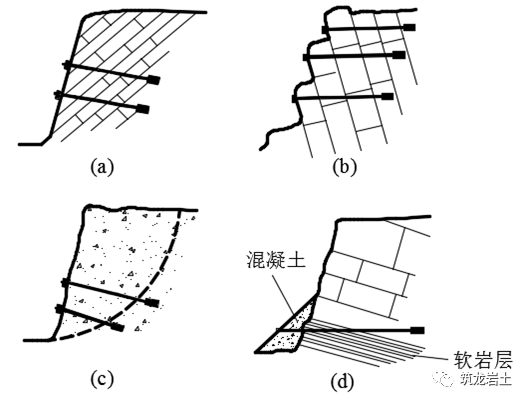 (a)

(b)

(c)

混凝土

软岩层

(d)

筑龙岩土