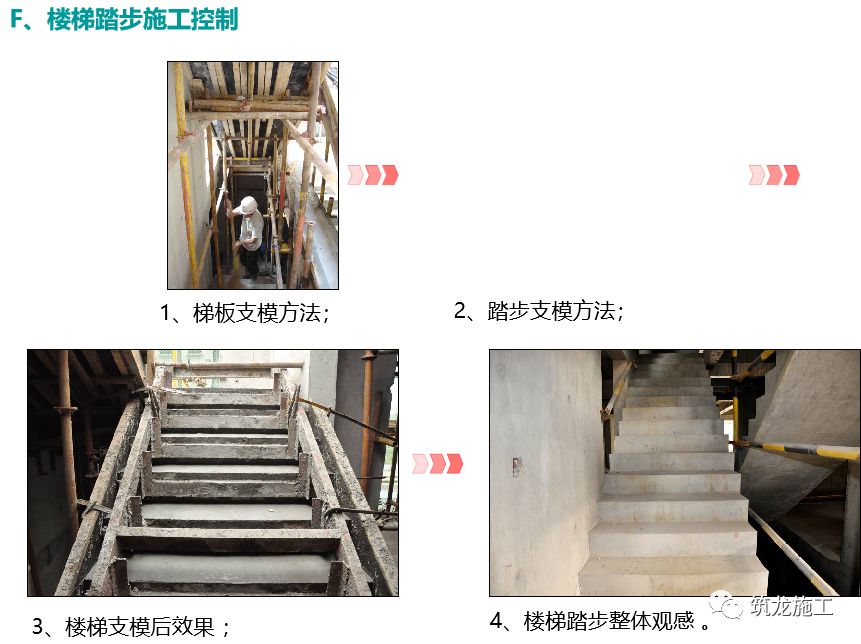 F、楼梯踏步施工控制

1、梯板支模方法；

2、踏步支模方法；

3、楼梯支模后效果；

4、楼梯踏步整体观感。

筑龙施工