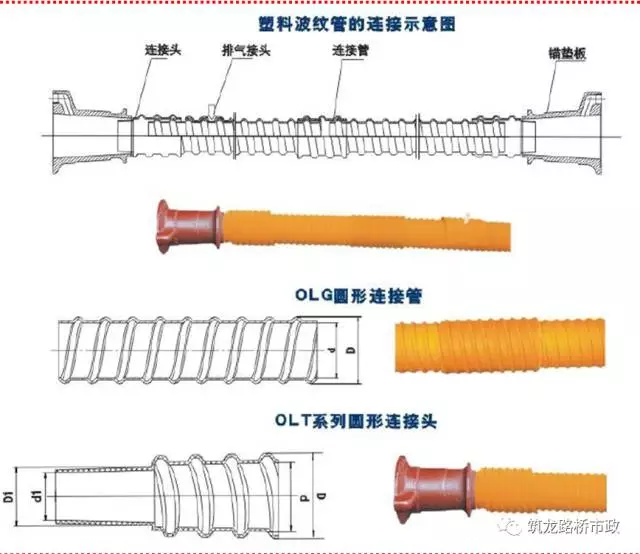 塑料波纹管的连接示意图

连接头

排气接头

连接管

锚垫板

OLG圆形连接管

d

D

OLT系列圆形连接头

D1

d1

d

D

筑龙路桥市政