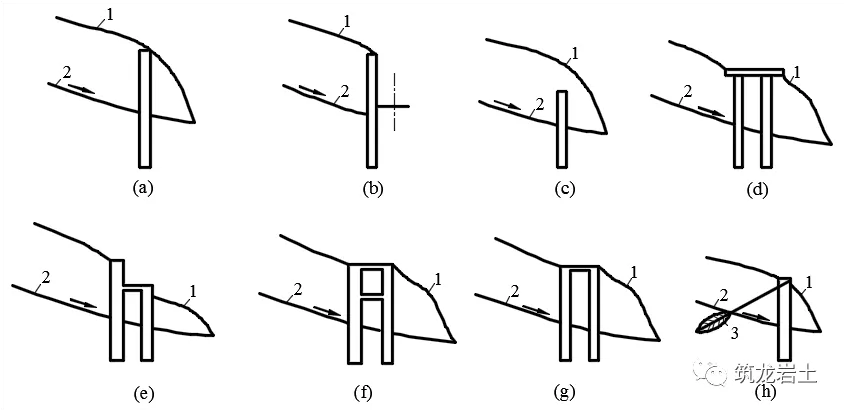 1
2
(a)

1
2
(b)

1
2
(c)

1
2
(d)

2
1
(e)

2
1
(f)

2
1
(g)

2
1
3
(h)

筑龙岩土